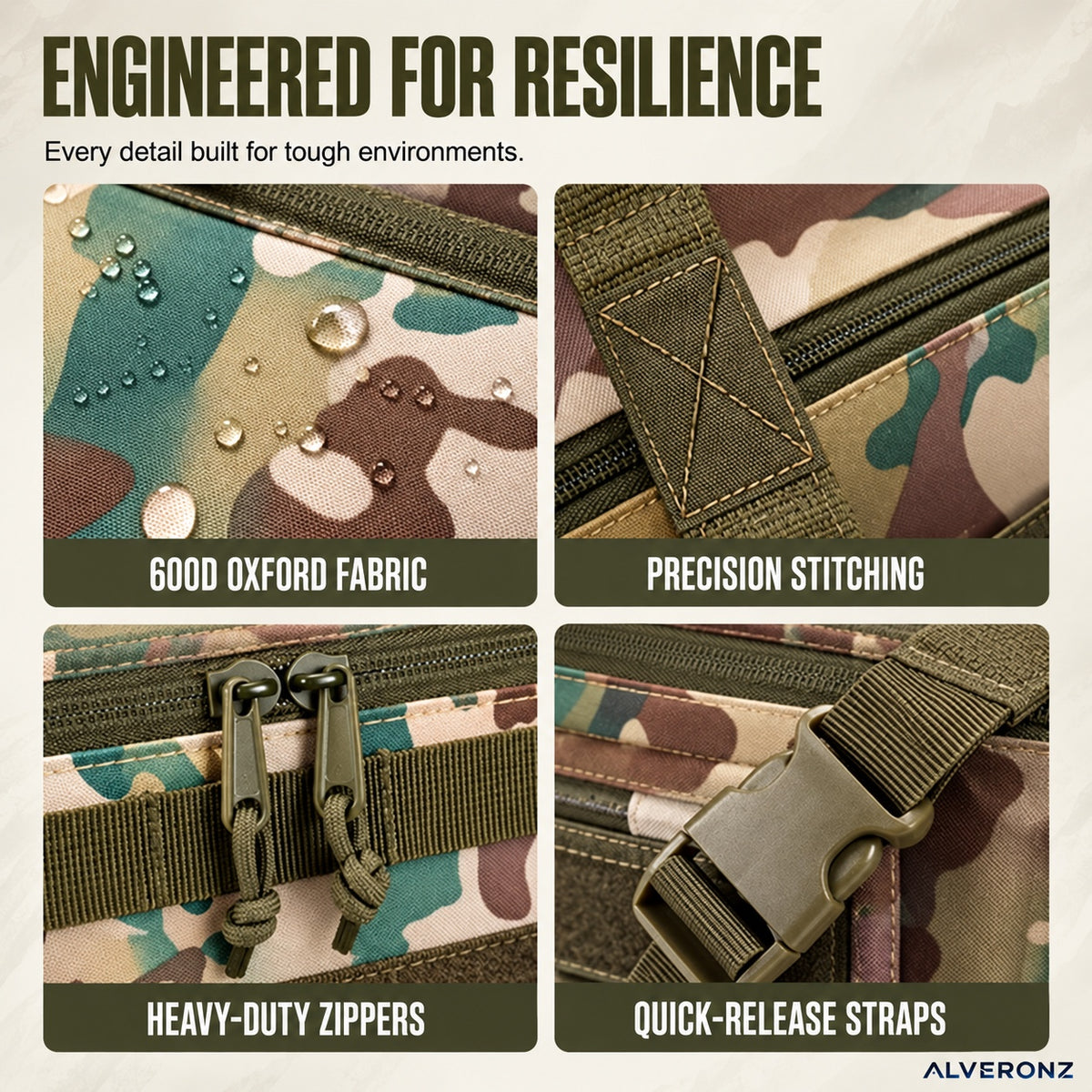 ENGINEERED FOR RESILIENCE

Every detail built for tough environments.

600D OXFORD FABRIC

PRECISION STITCHING

HEAVY-DUTY ZIPPERS

QUICK-RELEASE STRAPS

ALVERONZ